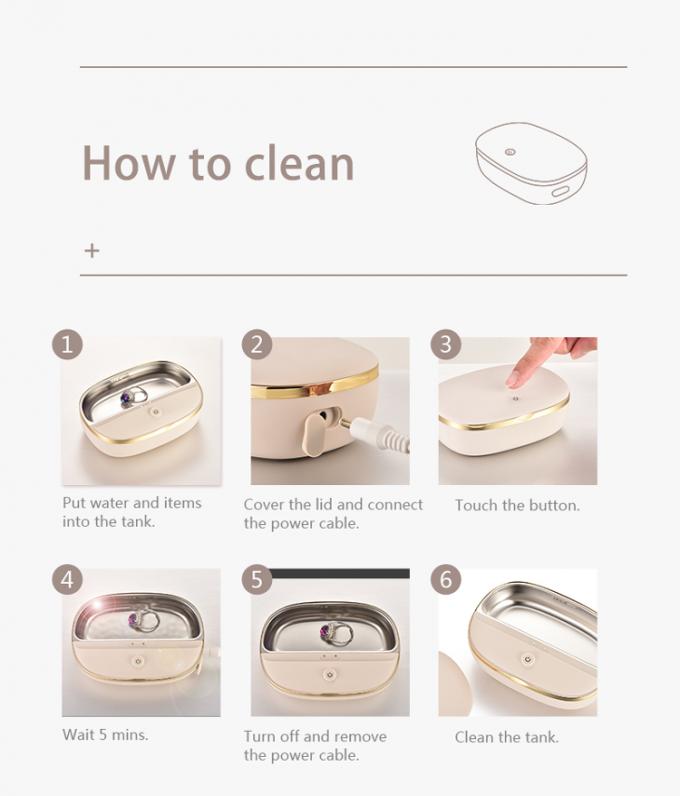 How to clean

+

1

Put water and items into the tank.

2

Cover the lid and connect the power cable.

3

Touch the button.

4

Wait 5 mins.

5

Turn off and remove the power cable.

6

Clean the tank.