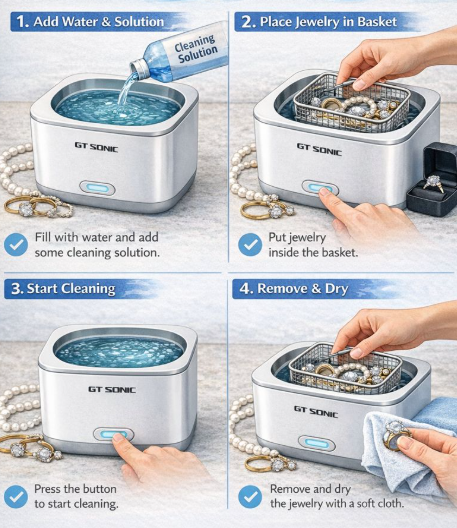 1. Add Water & Solution

Cleaning Solution

GT SONIC

Fill with water and add some cleaning solution.

2. Place Jewelry in Basket

GT SONIC

Put jewelry inside the basket.

3. Start Cleaning

GT SONIC

Press the button to start cleaning.

4. Remove & Dry

GT SONIC

Remove and dry the jewelry with a soft cloth.